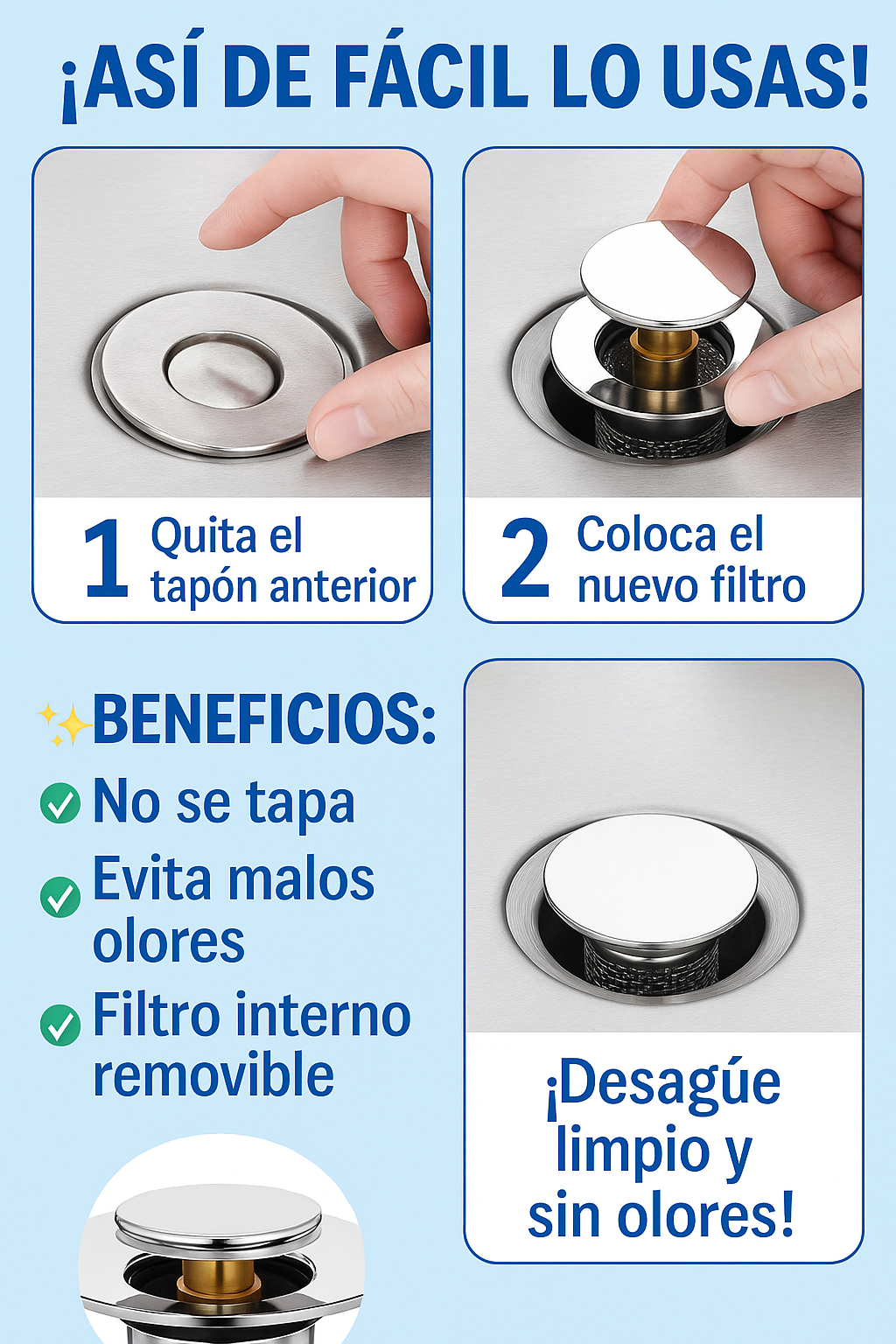 ¡ASÍ DE FÁCIL LO USAS!

1 Quita el tapón anterior

2 Coloca el nuevo filtro

✨BENEFICIOS:

✅ No se tapa

✅ Evita malos olores

✅ Filtro interno removible

¡Desagüe limpio y sin olores!