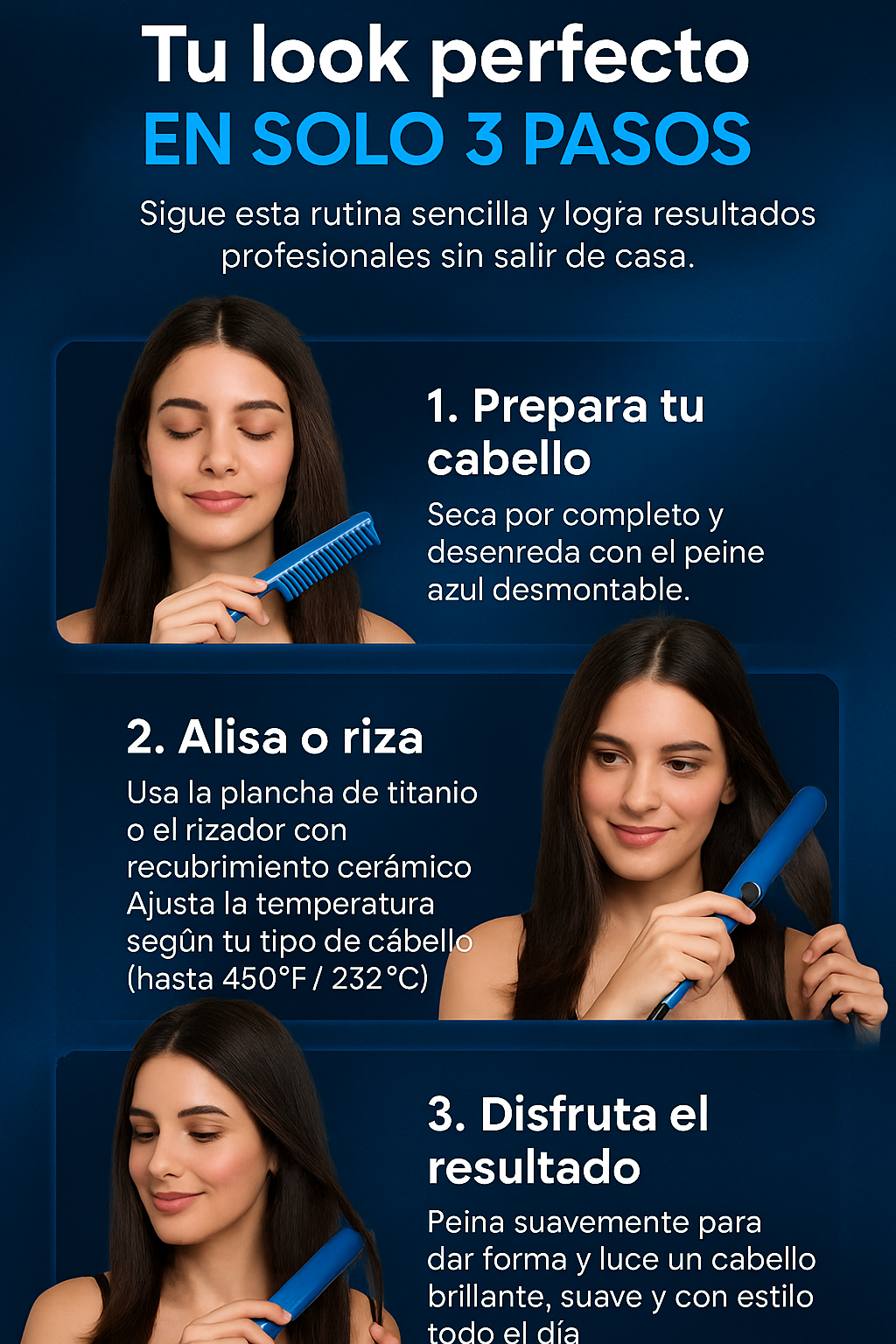 Tu look perfecto
EN SOLO 3 PASOS

Sigue esta rutina sencilla y logra resultados profesionales sin salir de casa.

1. Prepara tu cabello

Seca por completo y desenreda con el peine azul desmontable.

2. Alisa o riza

Usa la plancha de titanio o el rizador con recubrimiento cerámico Ajusta la temperatura segûn tu tipo de cábello (hasta 450°F / 232°C)

3. Disfruta el resultado

Peina suavemente para dar forma y luce un cabello brillante, suave y con estilo todo el día